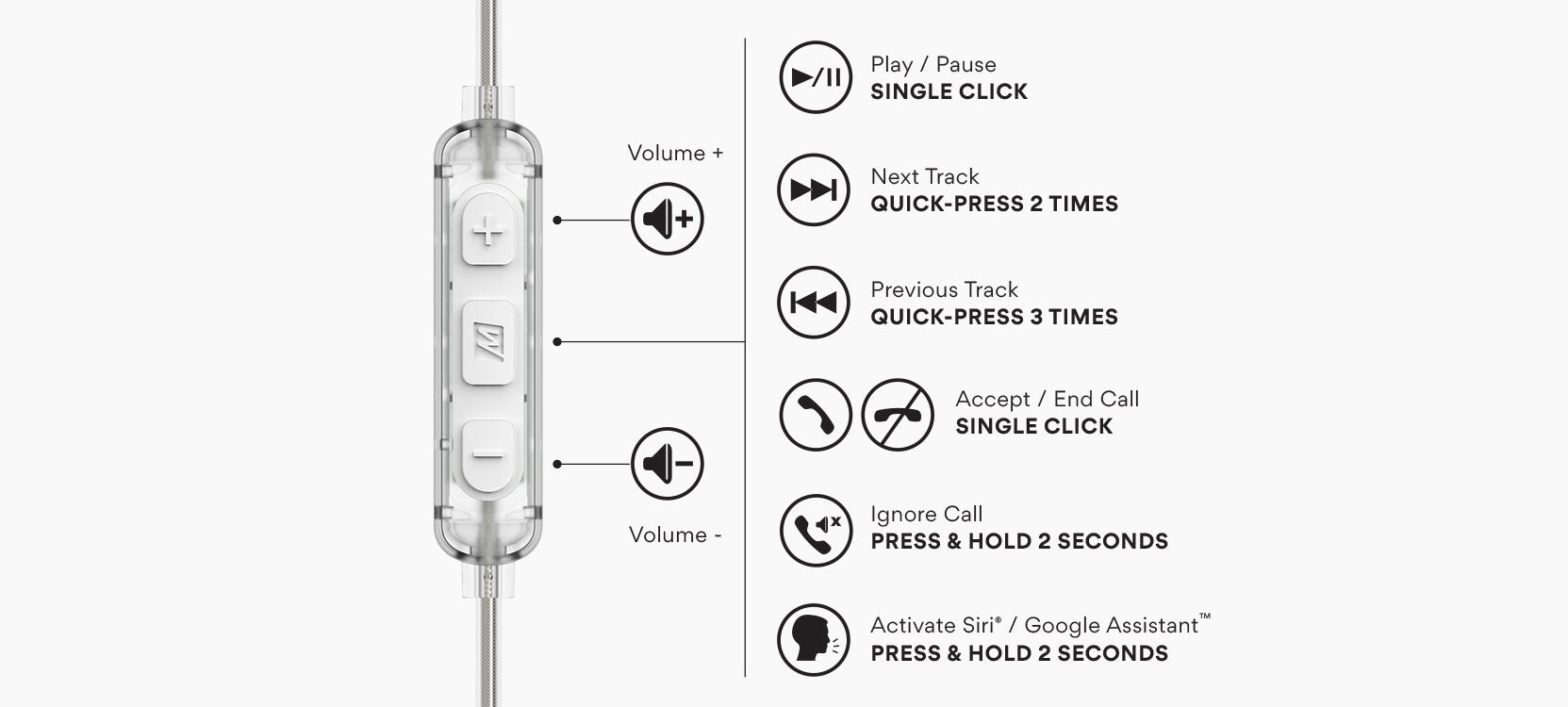 Volume +

Volume -

Play / Pause
SINGLE CLICK

Next Track
QUICK-PRESS 2 TIMES

Previous Track
QUICK-PRESS 3 TIMES

Accept / End Call
SINGLE CLICK

Ignore Call
PRESS & HOLD 2 SECONDS

Activate Siri® / Google Assistant™
PRESS & HOLD 2 SECONDS