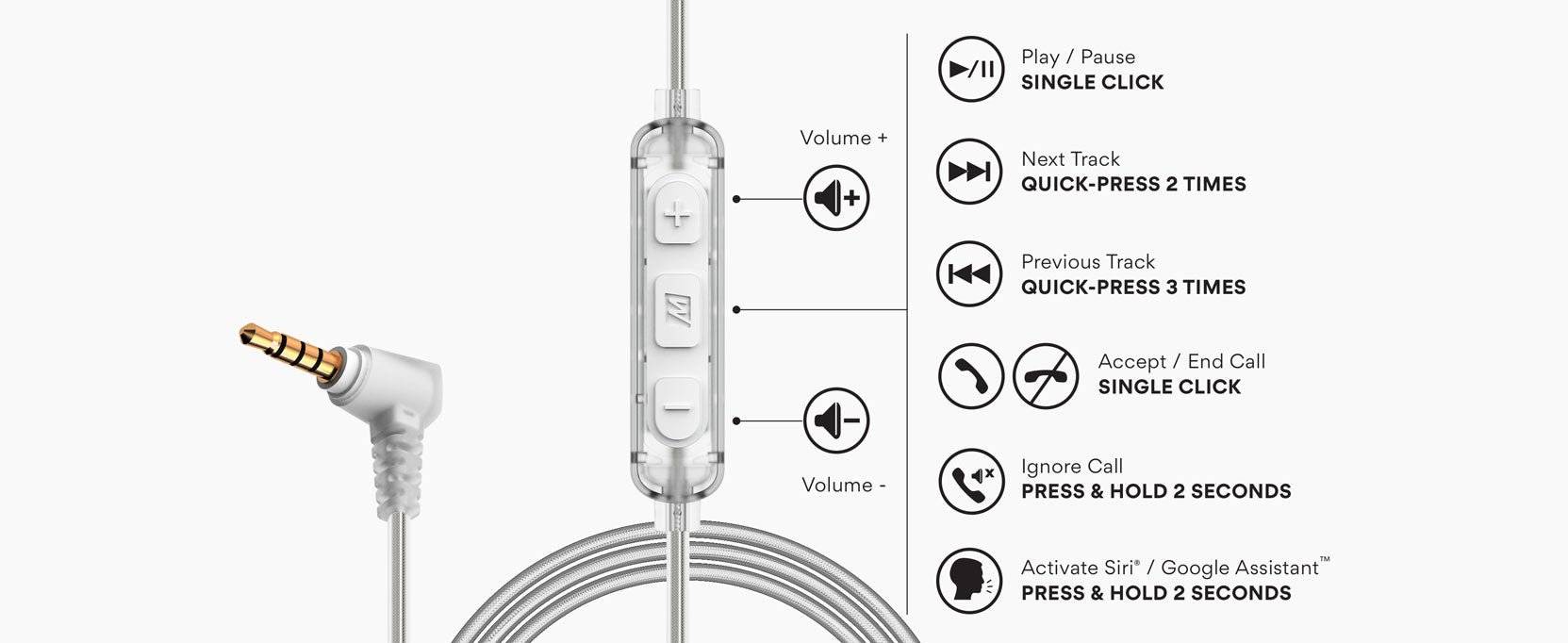 Volume +

Volume -

Play / Pause
SINGLE CLICK

Next Track
QUICK-PRESS 2 TIMES

Previous Track
QUICK-PRESS 3 TIMES

Accept / End Call
SINGLE CLICK

Ignore Call
PRESS & HOLD 2 SECONDS

Activate Siri® / Google Assistant™
PRESS & HOLD 2 SECONDS